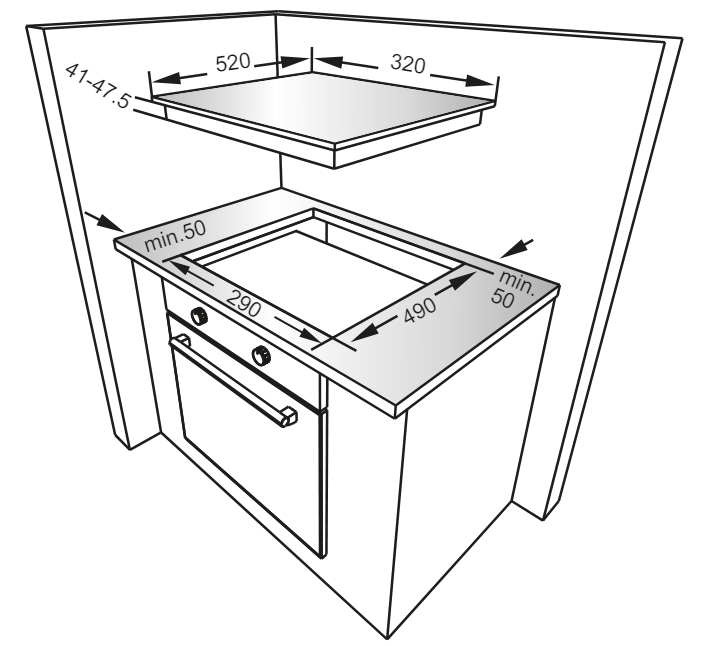 520
320
41-47.5
min.50
290
490
min.
50